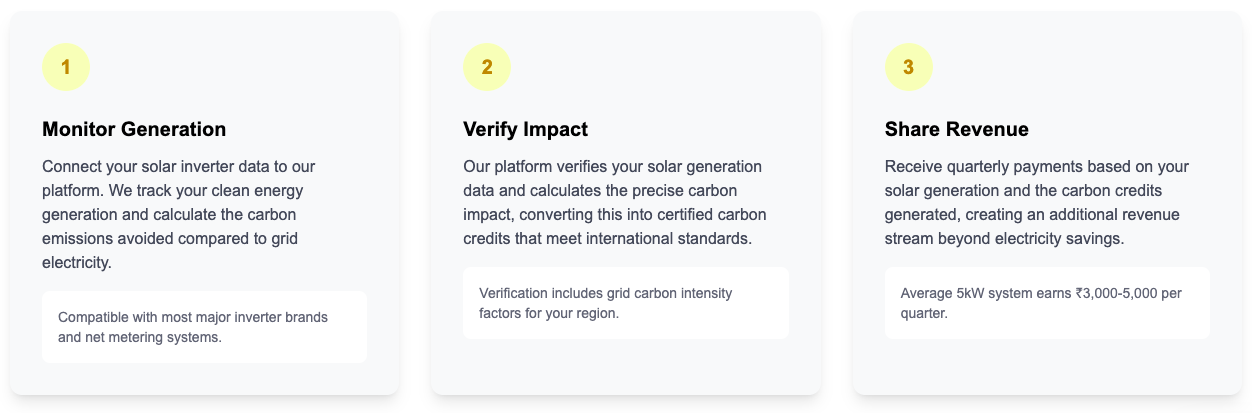 1

Monitor Generation

Connect your solar inverter data to our platform. We track your clean energy generation and calculate the carbon emissions avoided compared to grid electricity.

Compatible with most major inverter brands and net metering systems.

2

Verify Impact

Our platform verifies your solar generation data and calculates the precise carbon impact, converting this into certified carbon credits that meet international standards.

Verification includes grid carbon intensity factors for your region.

3

Share Revenue

Receive quarterly payments based on your solar generation and the carbon credits generated, creating an additional revenue stream beyond electricity savings.

Average 5kW system earns ₹3,000-5,000 per quarter.